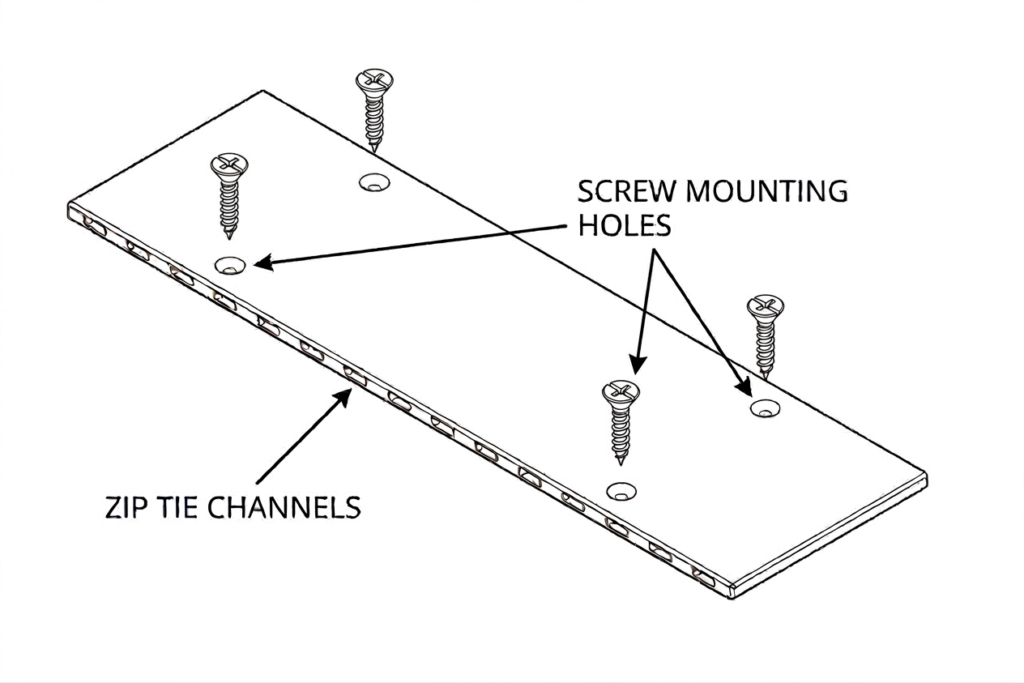 SCREW MOUNTING HOLES

ZIP TIE CHANNELS